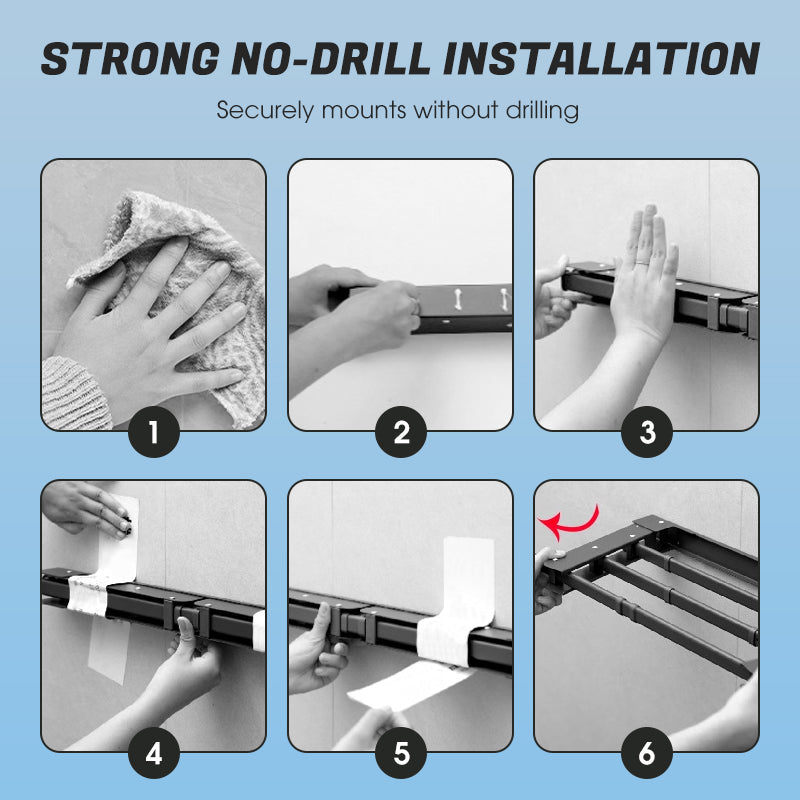 STRONG NO-DRILL INSTALLATION

Securely mounts without drilling

1

2

3

4

5

6