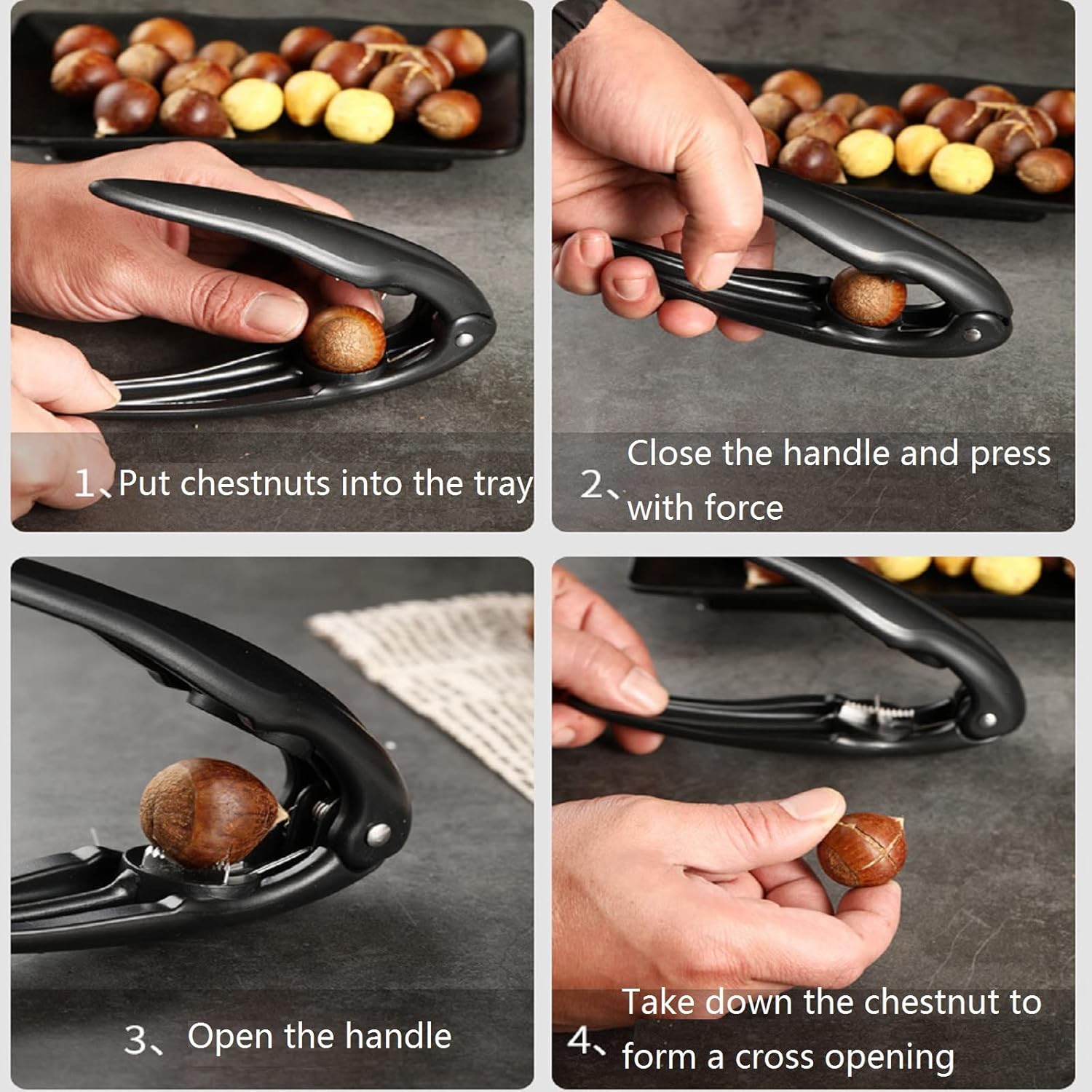 1、Put chestnuts into the tray

2、Close the handle and press with force

3、Open the handle

4、Take down the chestnut to form a cross opening