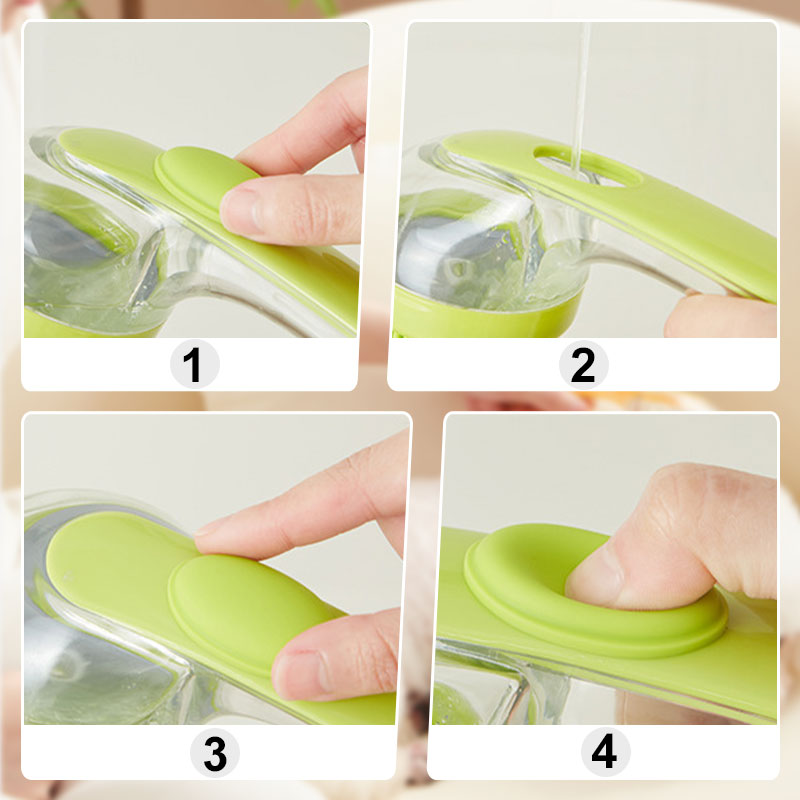 1

2

3

4