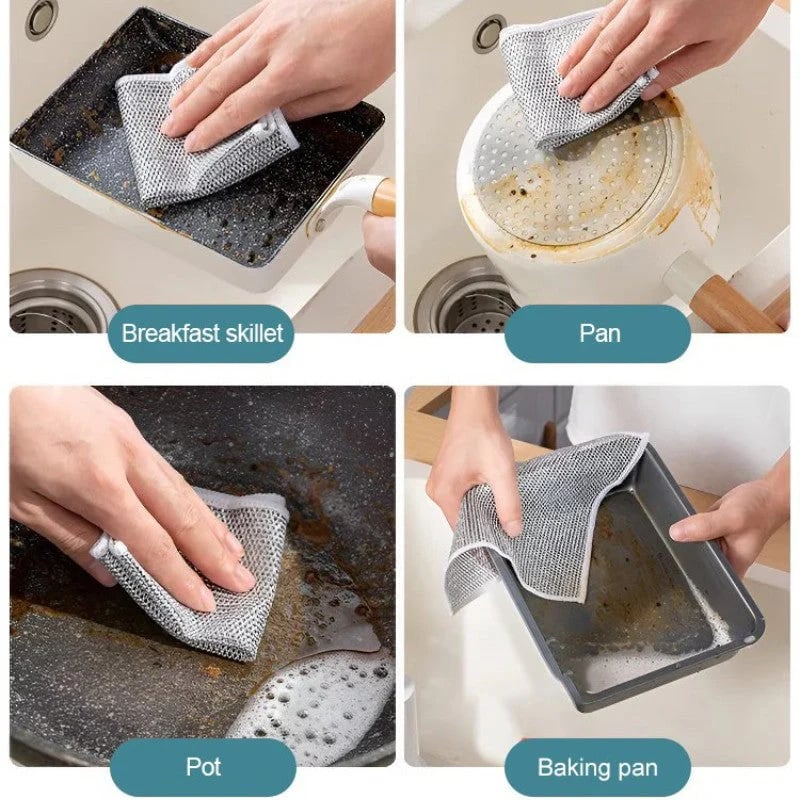 Breakfast skillet

Pan

Pot

Baking pan