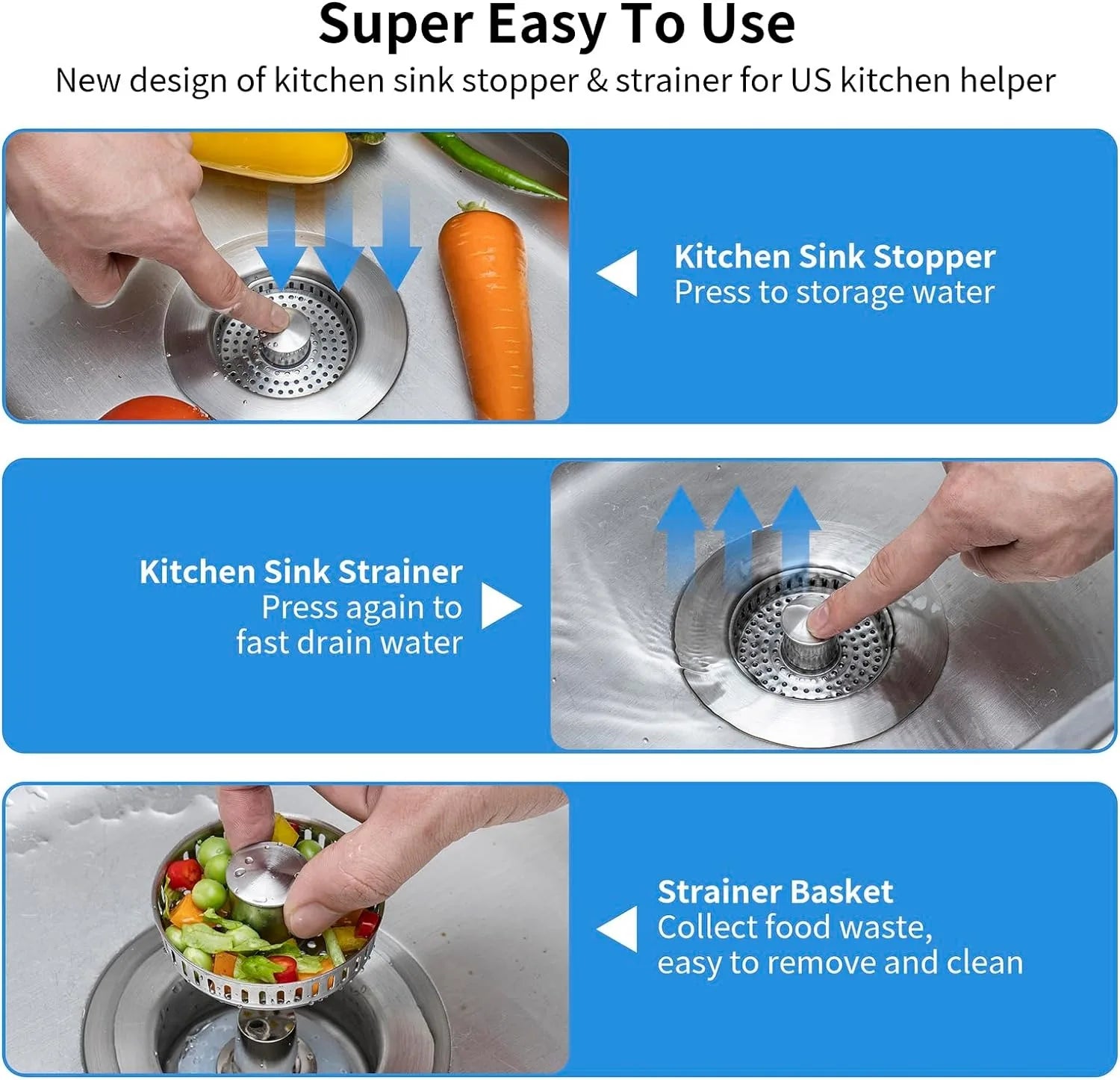 Super Easy To Use
New design of kitchen sink stopper & strainer for US kitchen helper

Kitchen Sink Stopper
Press to storage water

Kitchen Sink Strainer
Press again to fast drain water

Strainer Basket
Collect food waste, easy to remove and clean