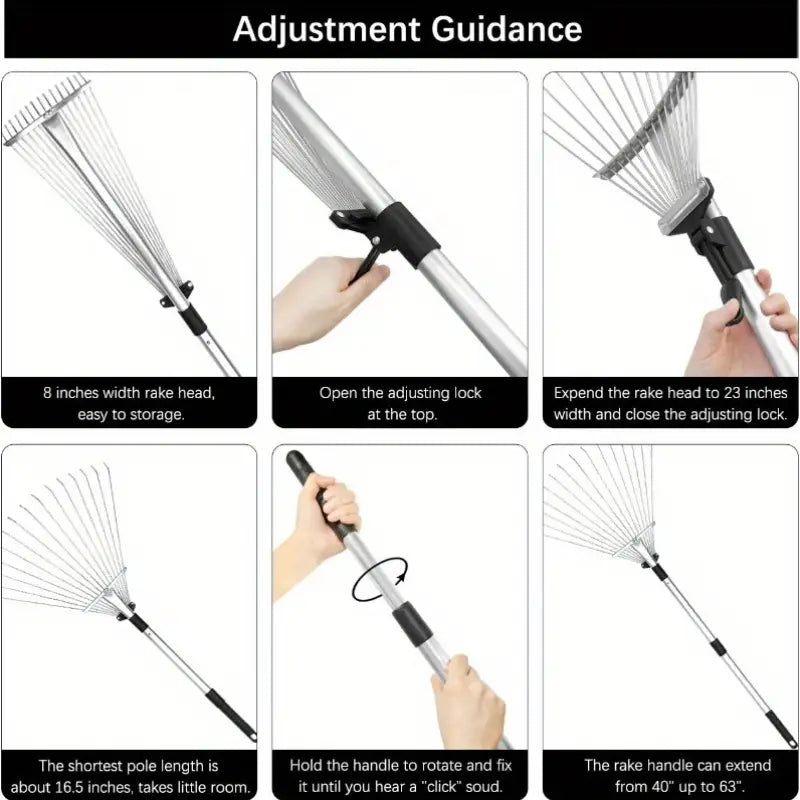 Adjustment Guidance

8 inches width rake head, easy to storage.

Open the adjusting lock at the top.

Expend the rake head to 23 inches width and close the adjusting lock.

The shortest pole length is about 16.5 inches, takes little room.

Hold the handle to rotate and fix it until you hear a "click" soud.

The rake handle can extend from 40" up to 63".